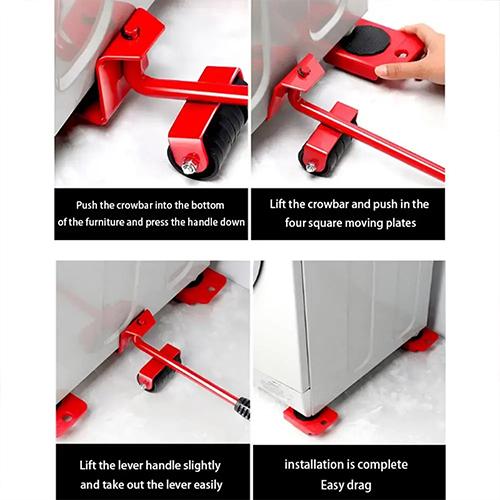 Push the crowbar into the bottom of the furniture and press the handle down

Lift the crowbar and push in the four square moving plates

Lift the lever handle slightly and take out the lever easily

installation is complete
Easy drag