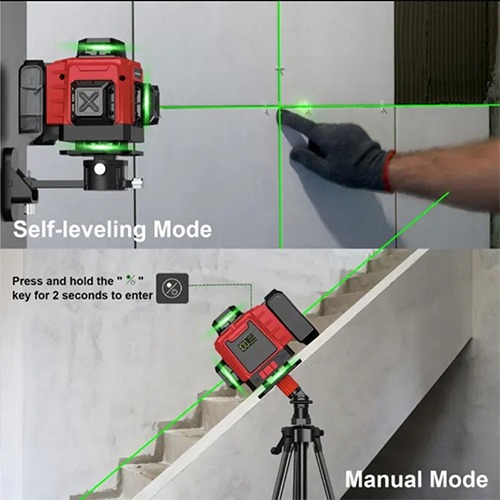 Self-leveling Mode

Press and hold the " % " key for 2 seconds to enter

Manual Mode