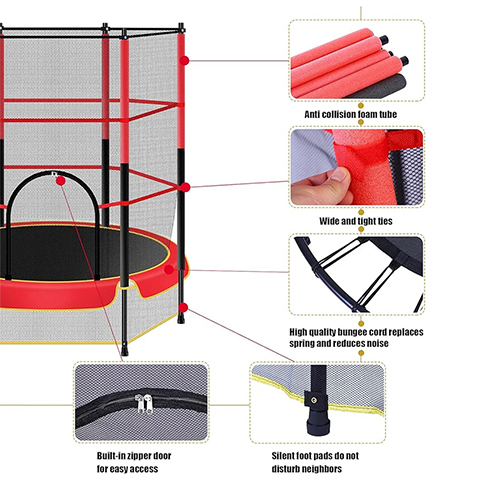 Anti collision foam tube

Wide and tight ties

High quality bungee cord replaces spring and reduces noise

Built-in zipper door for easy access

Silent foot pads do not disturb neighbors