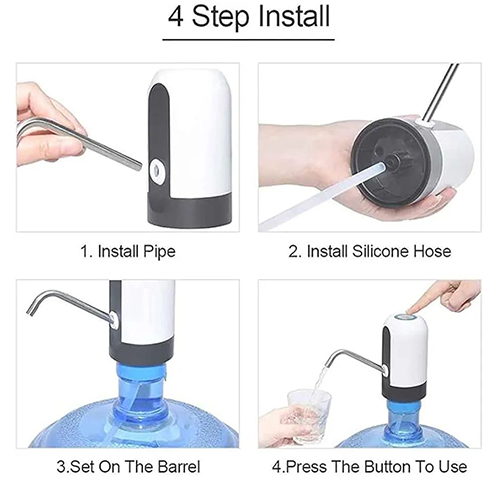 4 Step Install

1. Install Pipe

2. Install Silicone Hose

3.Set On The Barrel

4.Press The Button To Use