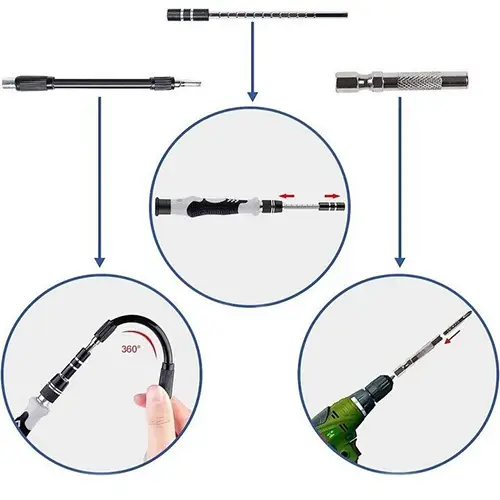 360°