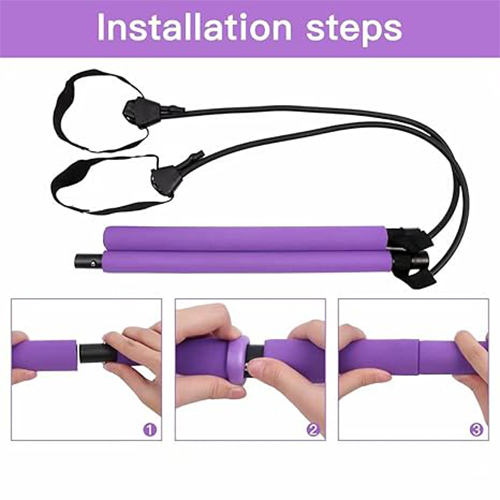 Installation steps

1

2

3