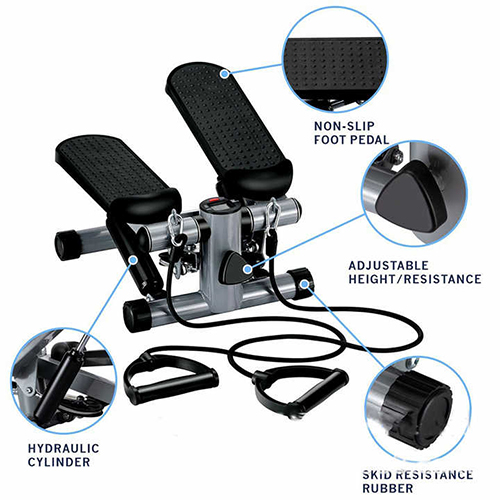 NON-SLIP FOOT PEDAL

ADJUSTABLE HEIGHT/RESISTANCE

HYDRAULIC CYLINDER

SKID RESISTANCE RUBBER