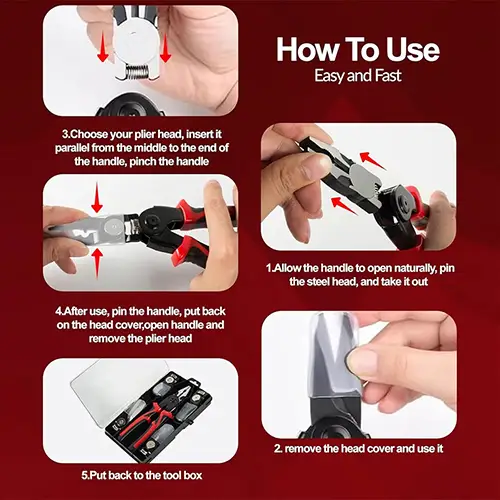 How To Use
Easy and Fast

3.Choose your plier head, insert it parallel from the middle to the end of the handle, pinch the handle

4.After use, pin the handle, put back on the head cover,open handle and remove the plier head

5.Put back to the tool box

1.Allow the handle to open naturally, pin the steel head, and take it out

2. remove the head cover and use it