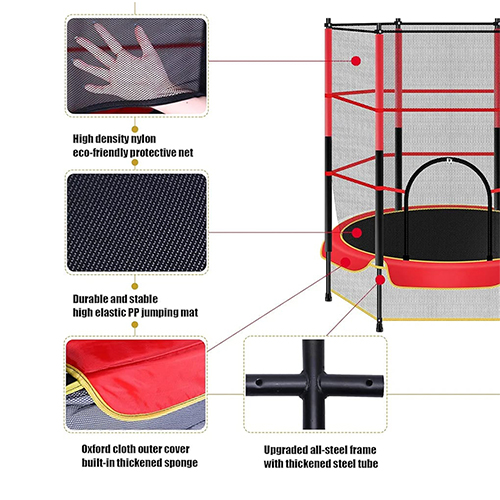 High density nylon
eco-friendly protective net

Durable and stable
high elastic PP jumping mat

Oxford cloth outer cover
built-in thickened sponge

Upgraded all-steel frame
with thickened steel tube